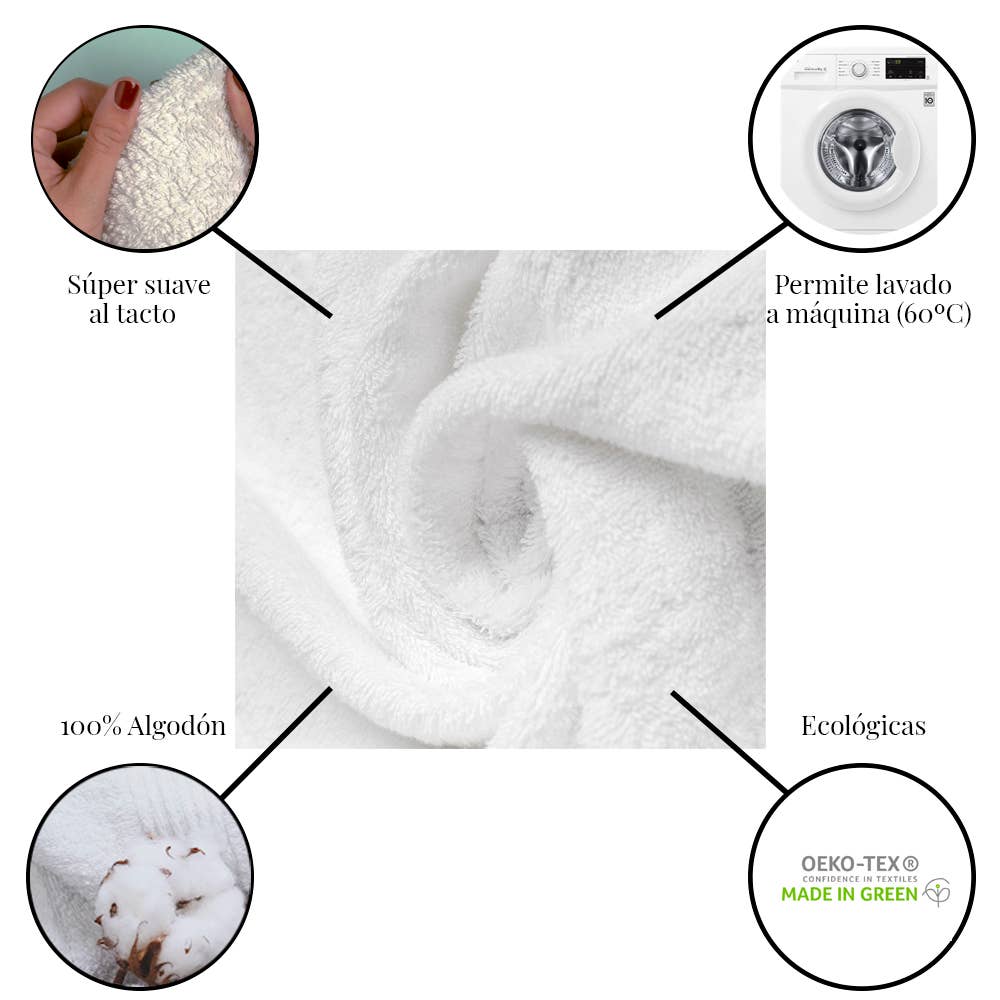 Súper suave al tacto

Permite lavado a máquina (60°C)

100% Algodón

Ecológicas

OEKO-TEX®
CONFIDENCE IN TEXTILES
MADE IN GREEN